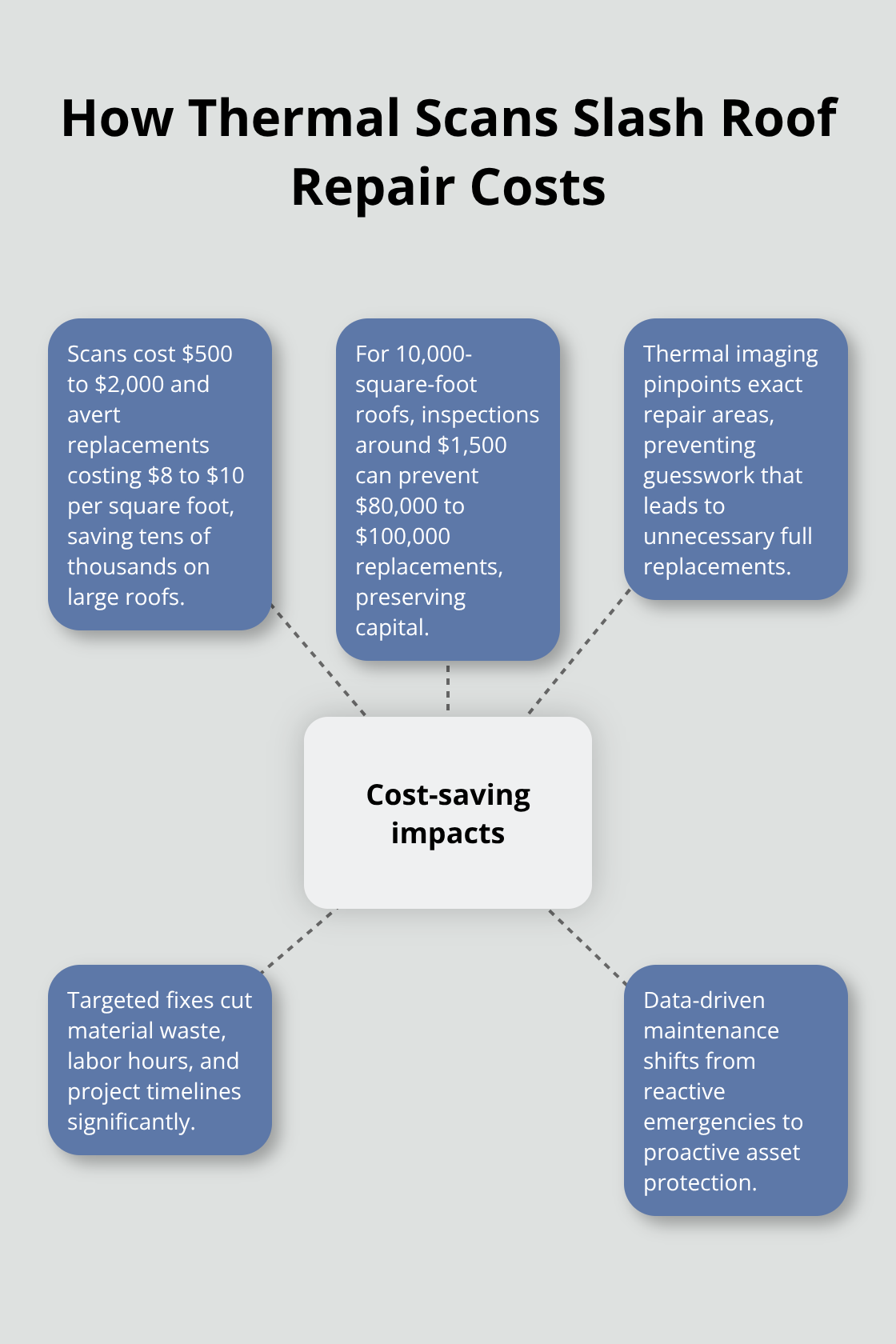 How Thermal Scans Slash Roof Repair Costs

Scans cost \$500 to \$2,000 and avert replacements costing \$8 to \$10 per square foot, saving tens of thousands on large roofs.

For 10,000-square-foot roofs, inspections around \$1,500 can prevent \$80,000 to \$100,000 replacements, preserving capital.

Thermal imaging pinpoints exact repair areas, preventing guesswork that leads to unnecessary full replacements.

Cost-saving impacts

Targeted fixes cut material waste, labor hours, and project timelines significantly.

Data-driven maintenance shifts from reactive emergencies to proactive asset protection.