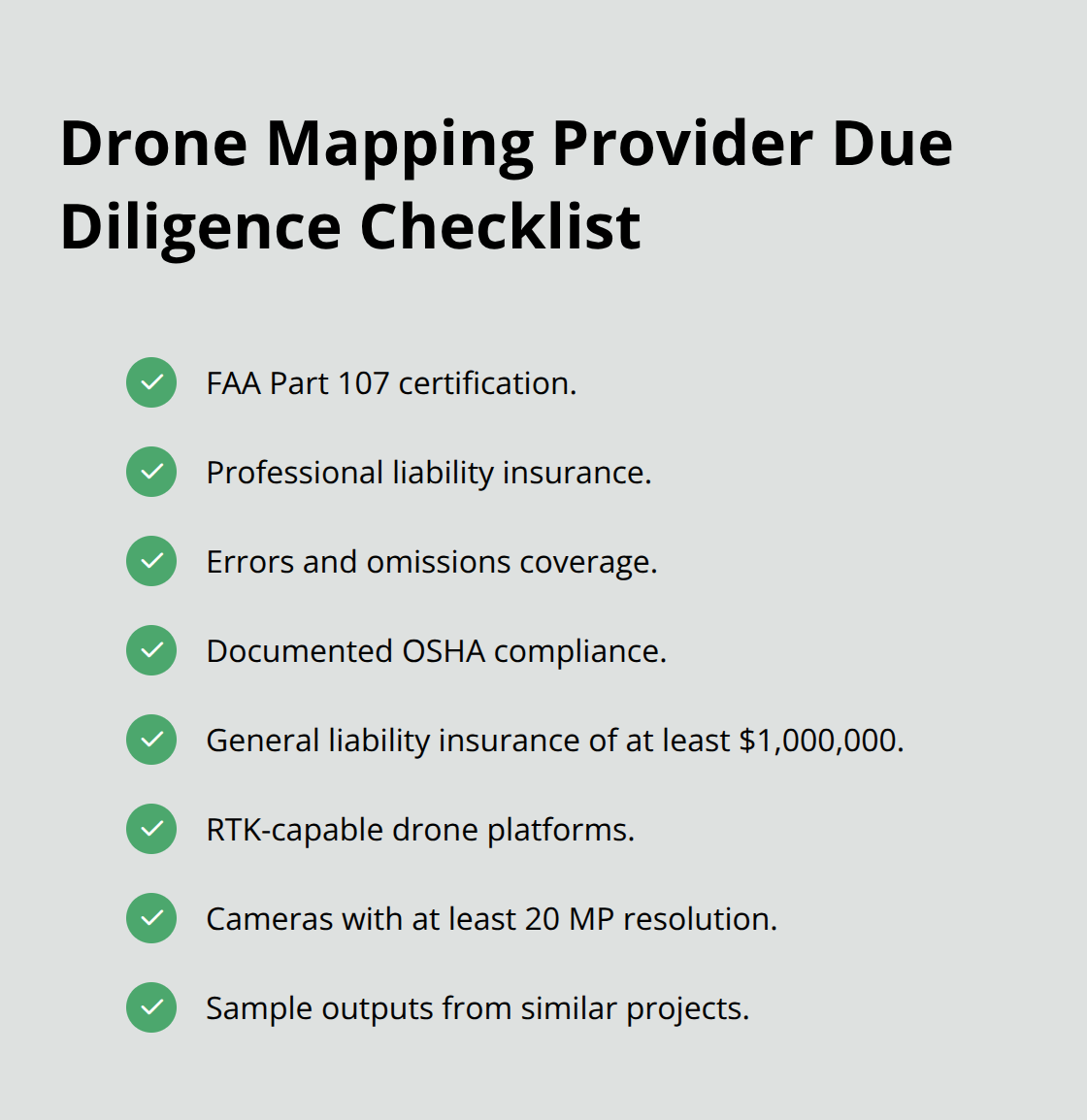 Drone Mapping Provider Due Diligence Checklist

FAA Part 107 certification.

Professional liability insurance.

Errors and omissions coverage.

Documented OSHA compliance.

General liability insurance of at least \$1,000,000.

RTK-capable drone platforms.

Cameras with at least 20 MP resolution.

Sample outputs from similar projects.